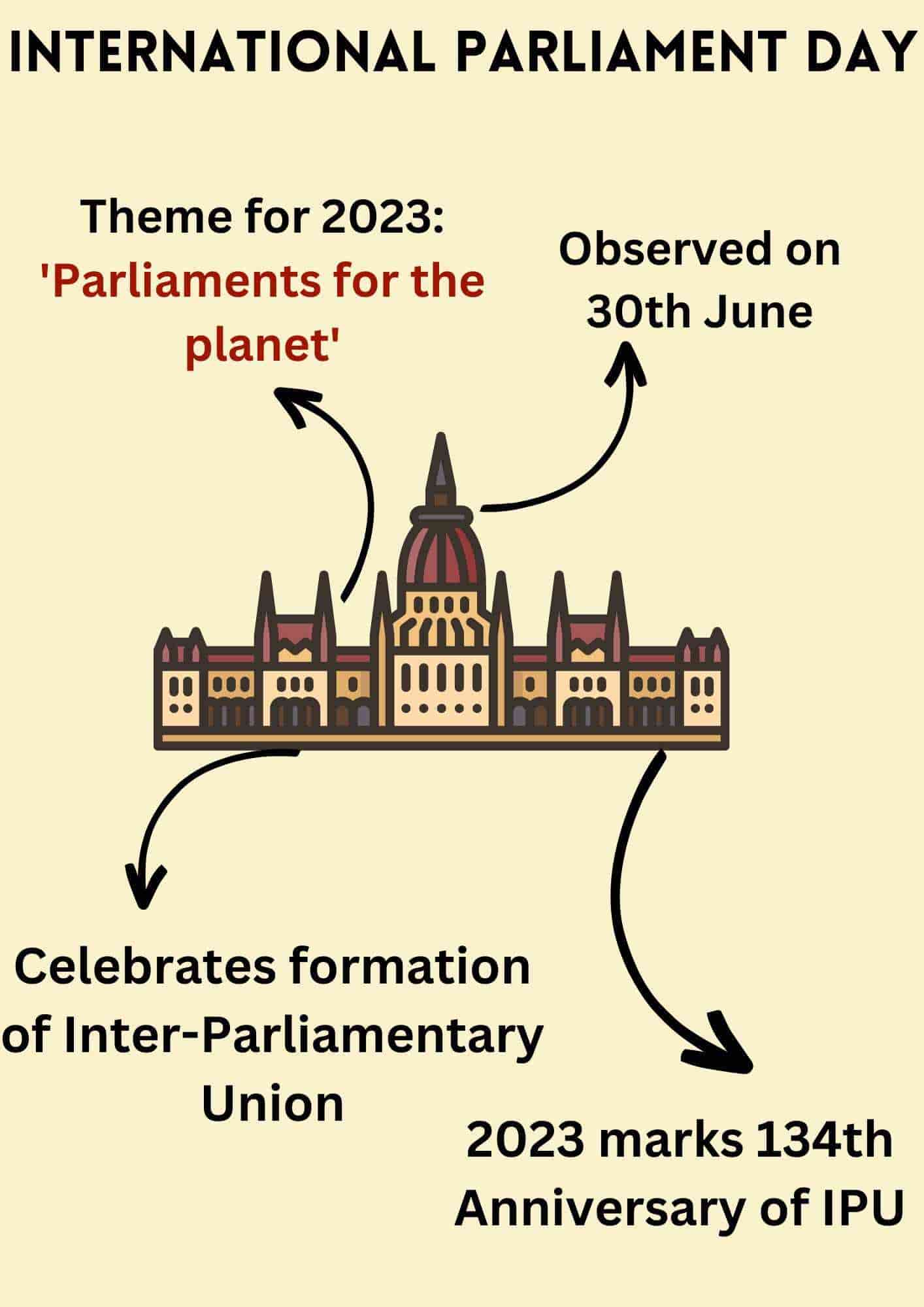 INTERNATIONAL PARLIAMENT DAY

Theme for 2023: 'Parliaments for the planet'

Observed on 30th June

Celebrates formation of Inter-Parliamentary Union

2023 marks 134th Anniversary of IPU